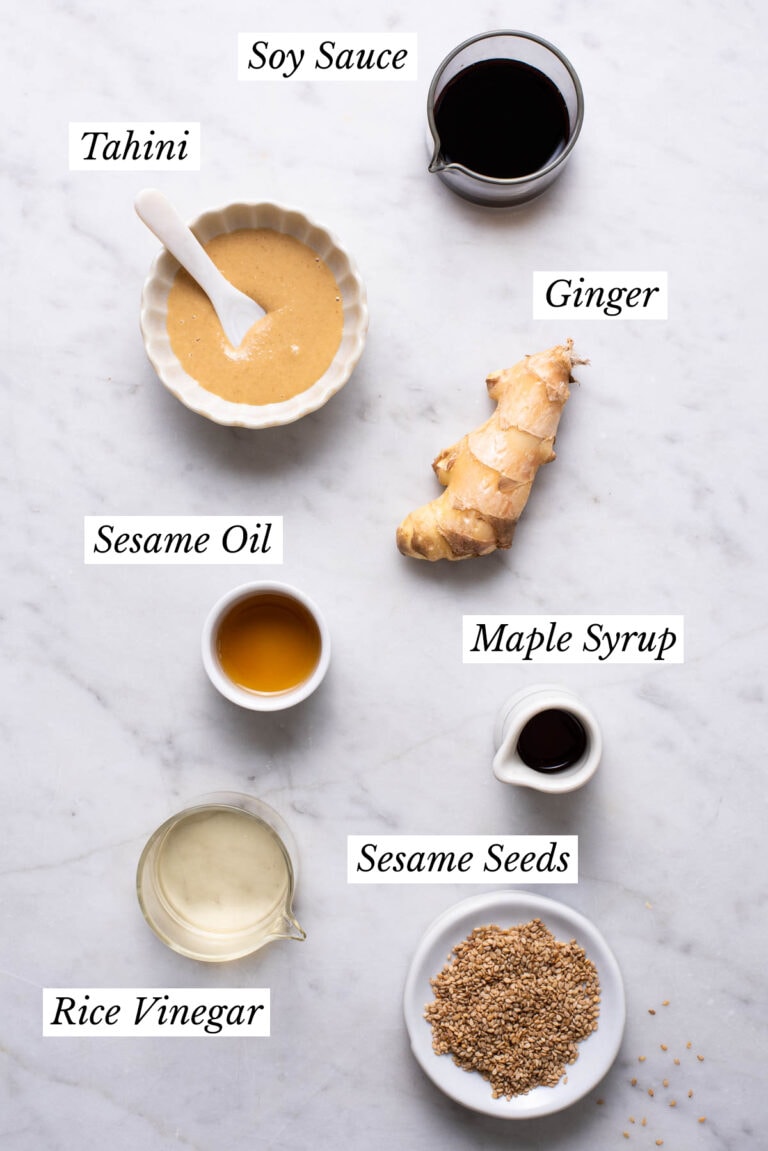 Soy Sauce

Tahini

Ginger

Sesame Oil

Maple Syrup

Sesame Seeds

Rice Vinegar